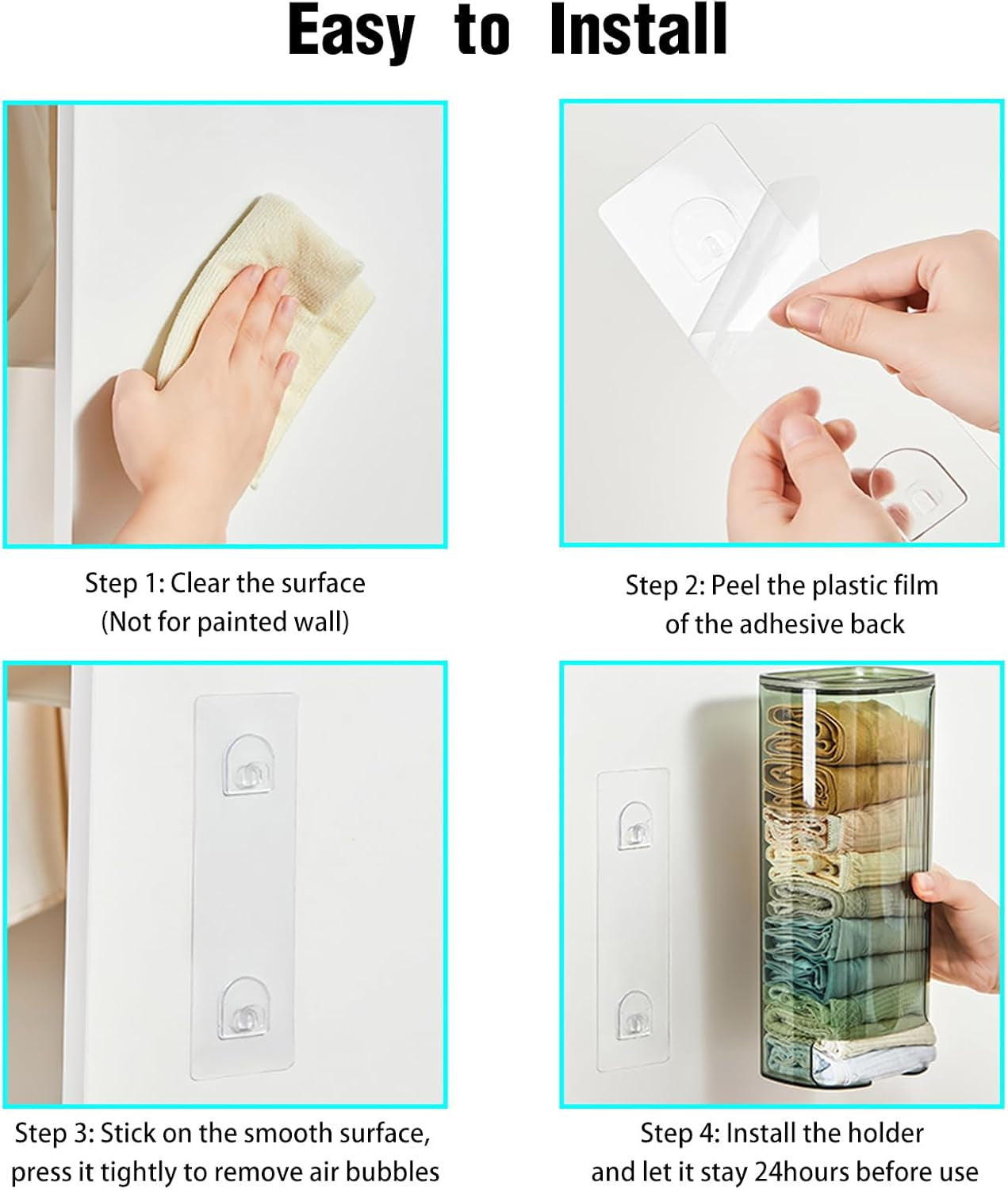 Easy to Install

Step 1: Clear the surface
(Not for painted wall)

Step 2: Peel the plastic film
of the adhesive back

Step 3: Stick on the smooth surface,
press it tightly to remove air bubbles

Step 4: Install the holder
and let it stay 24hours before use