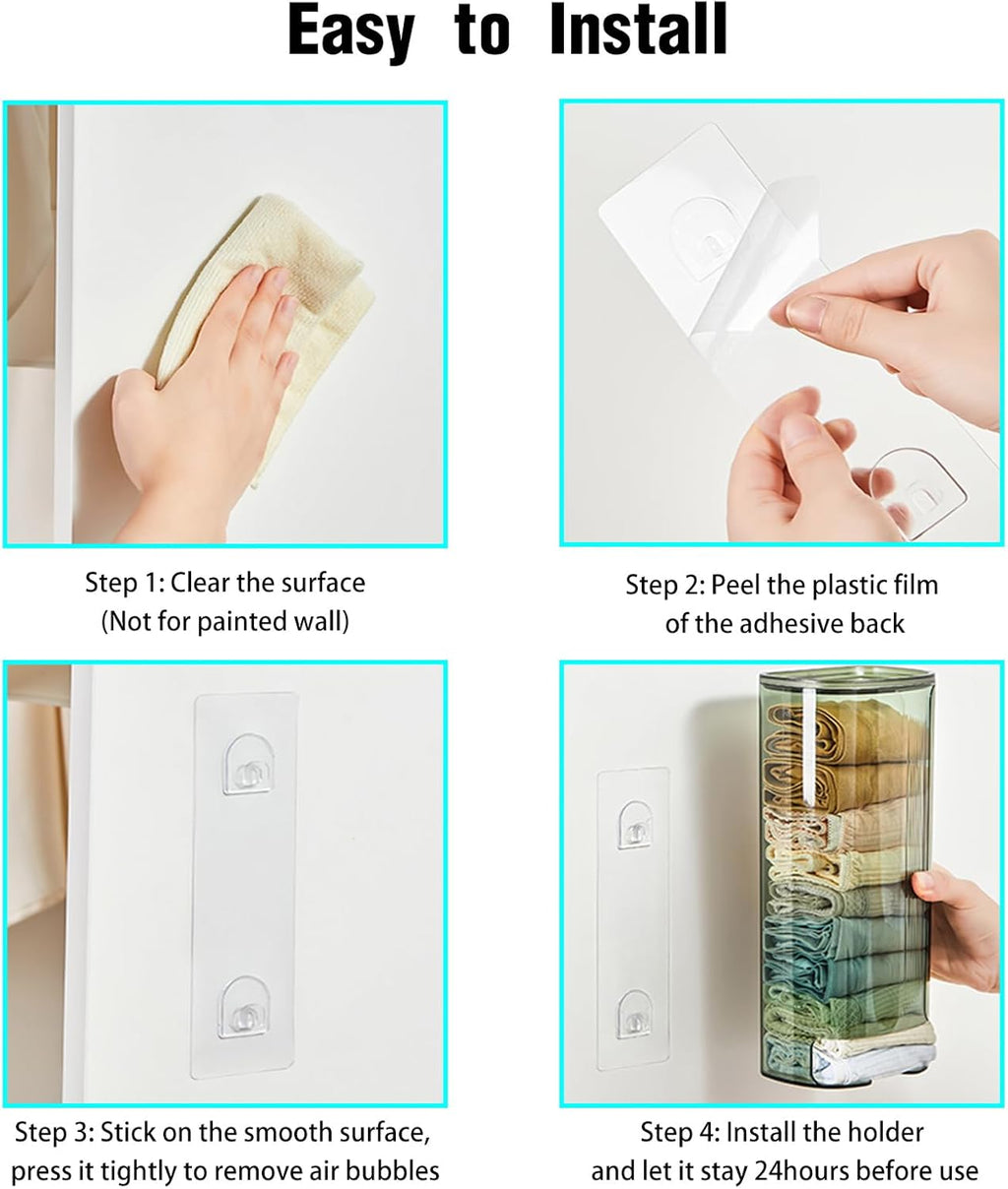 Easy to Install

Step 1: Clear the surface
(Not for painted wall)

Step 2: Peel the plastic film
of the adhesive back

Step 3: Stick on the smooth surface,
press it tightly to remove air bubbles

Step 4: Install the holder
and let it stay 24hours before use