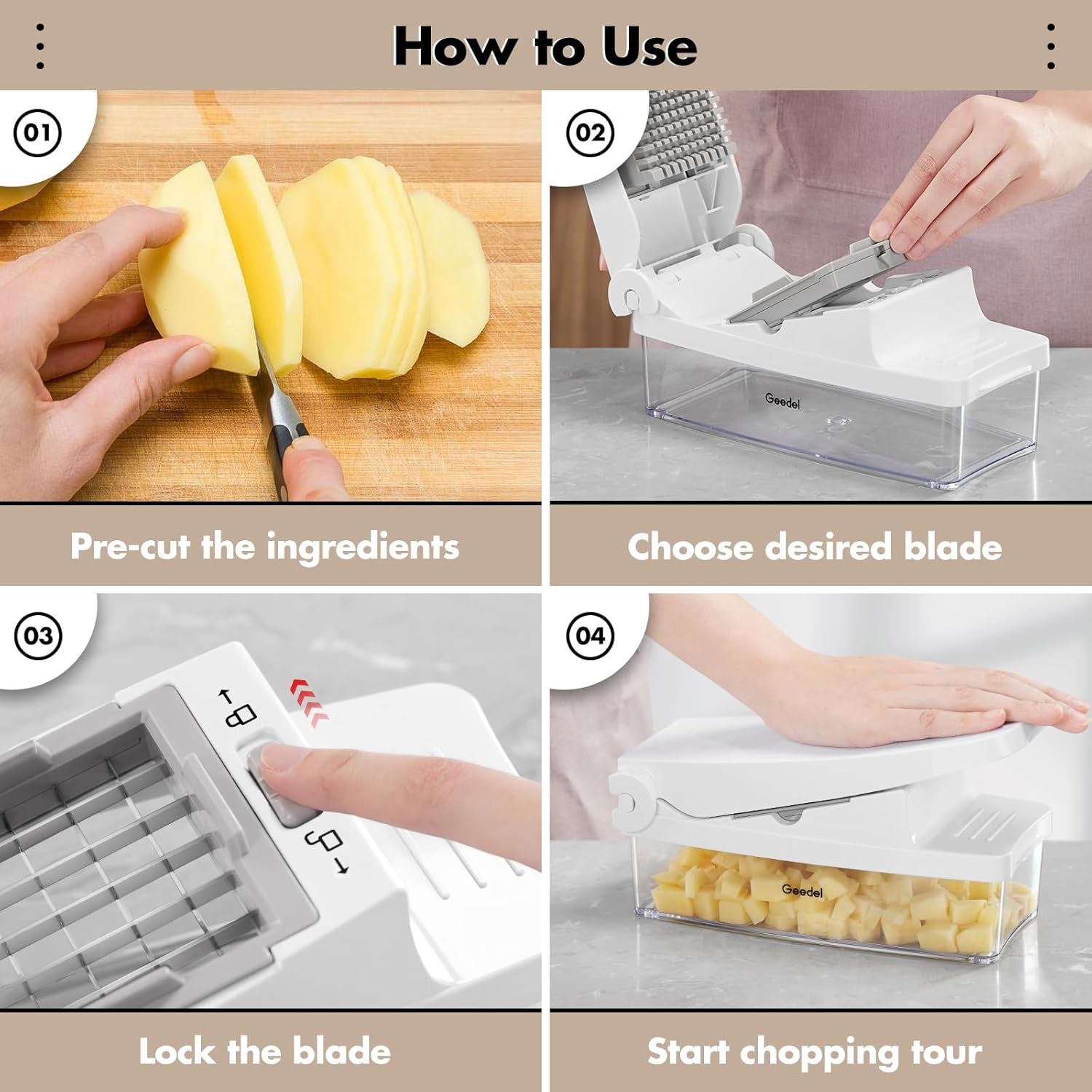 How to Use

01

Pre-cut the ingredients

02

Geedel

Choose desired blade

03

Lock the blade

04

Geedel

Start chopping tour