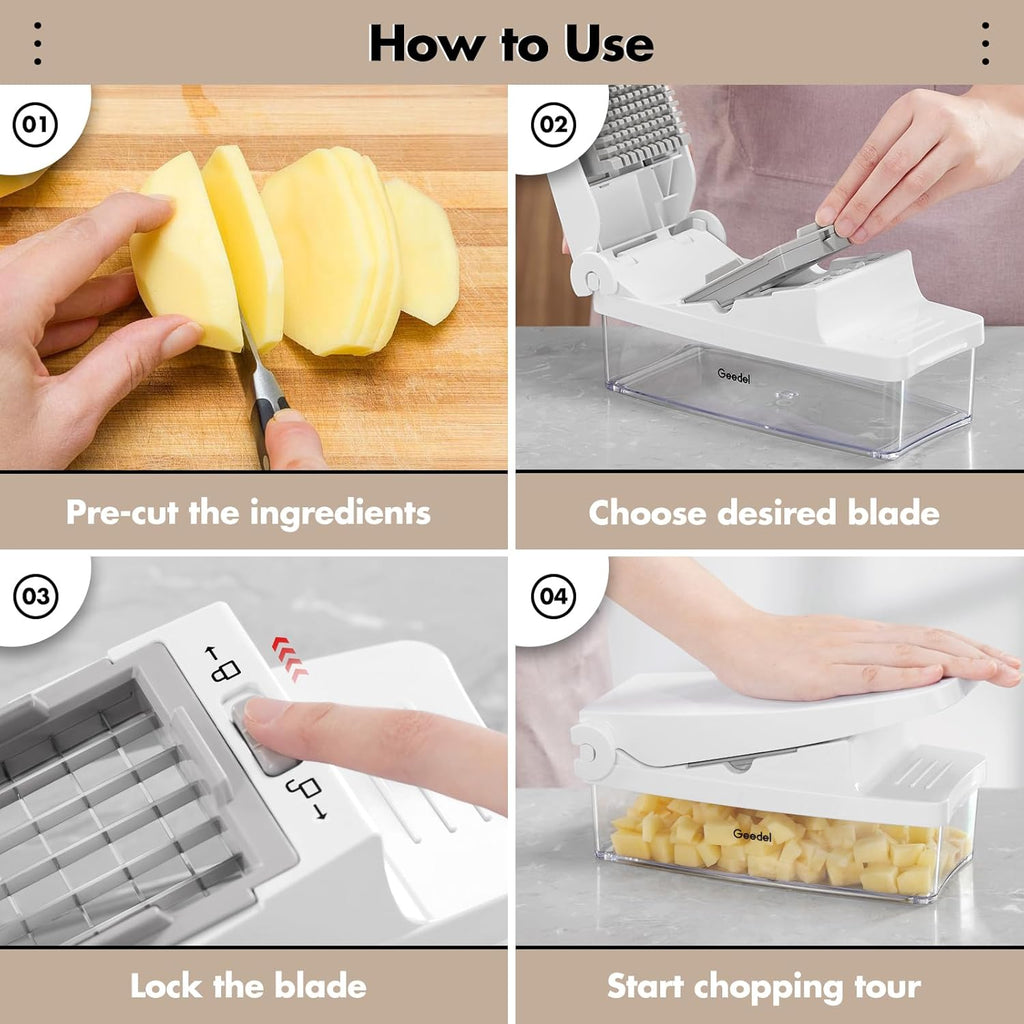 How to Use

01

Pre-cut the ingredients

02

Geedel

Choose desired blade

03

Lock the blade

04

Geedel

Start chopping tour