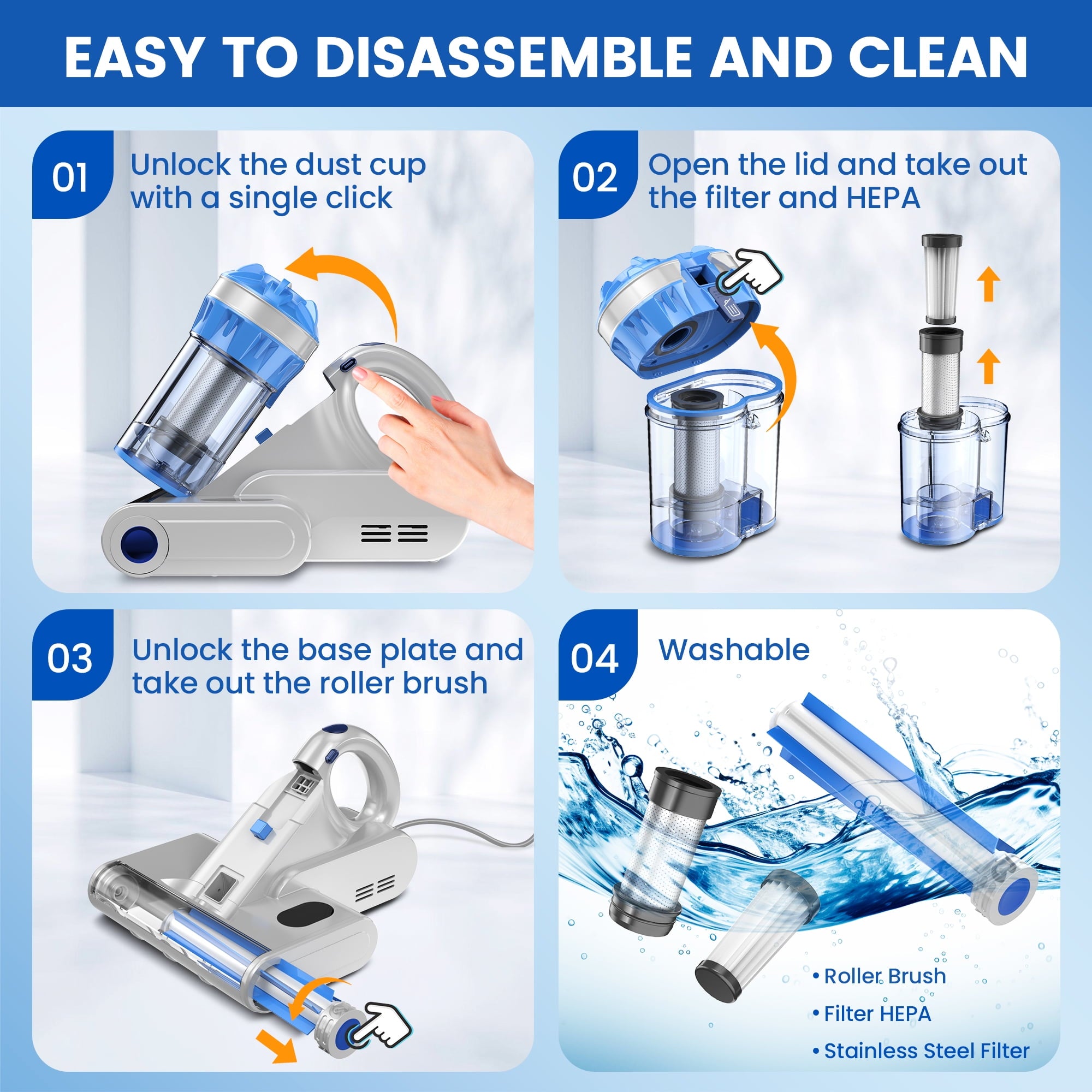 EASY TO DISASSEMBLE AND CLEAN

01 Unlock the dust cup with a single click

02 Open the lid and take out the filter and HEPA

03 Unlock the base plate and take out the roller brush

04 Washable

• Roller Brush
• Filter HEPA
• Stainless Steel Filter