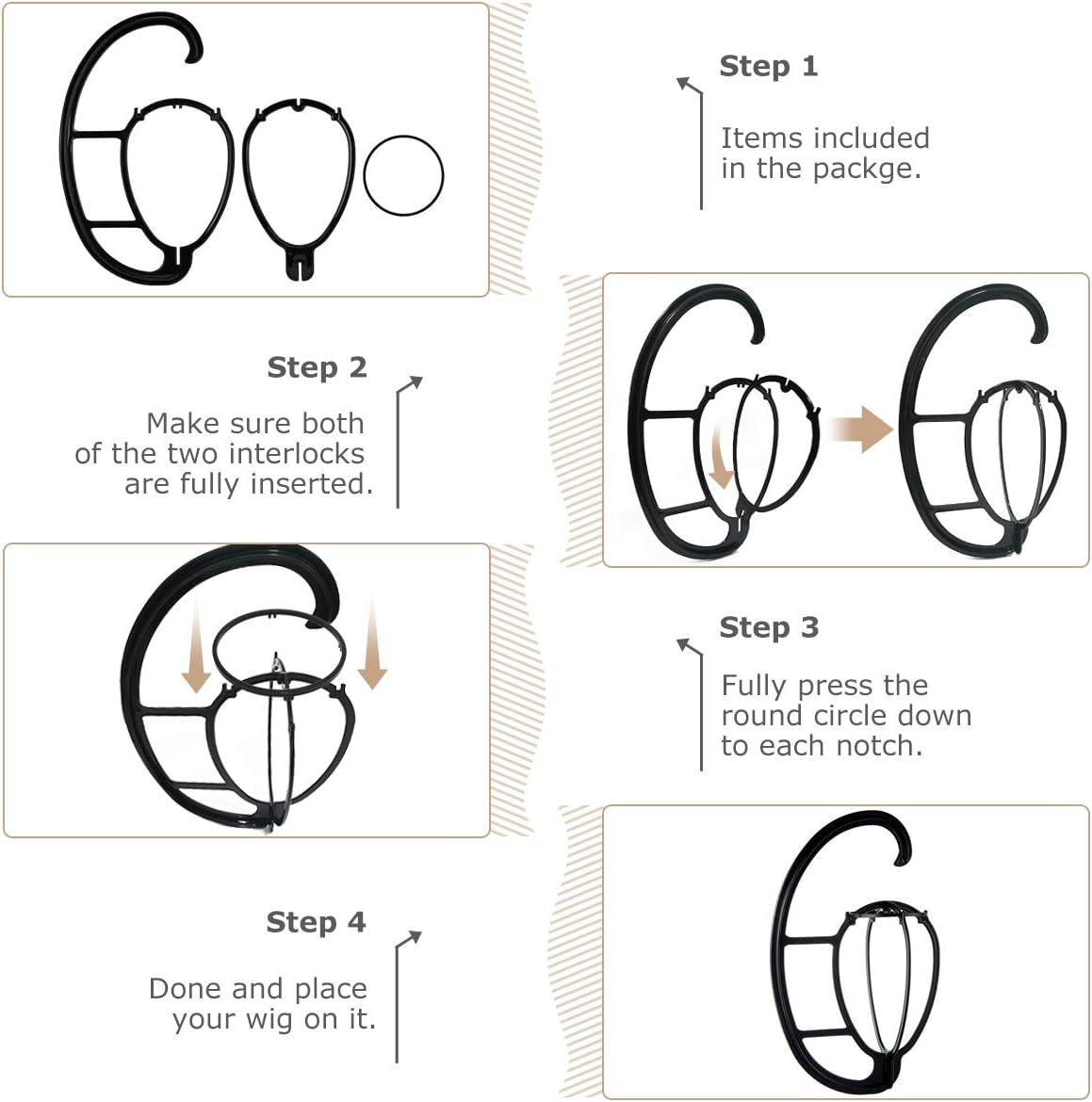 Step 1

Items included in the packge.

Step 2

Make sure both of the two interlocks are fully inserted.

Step 3

Fully press the round circle down to each notch.

Step 4

Done and place your wig on it.