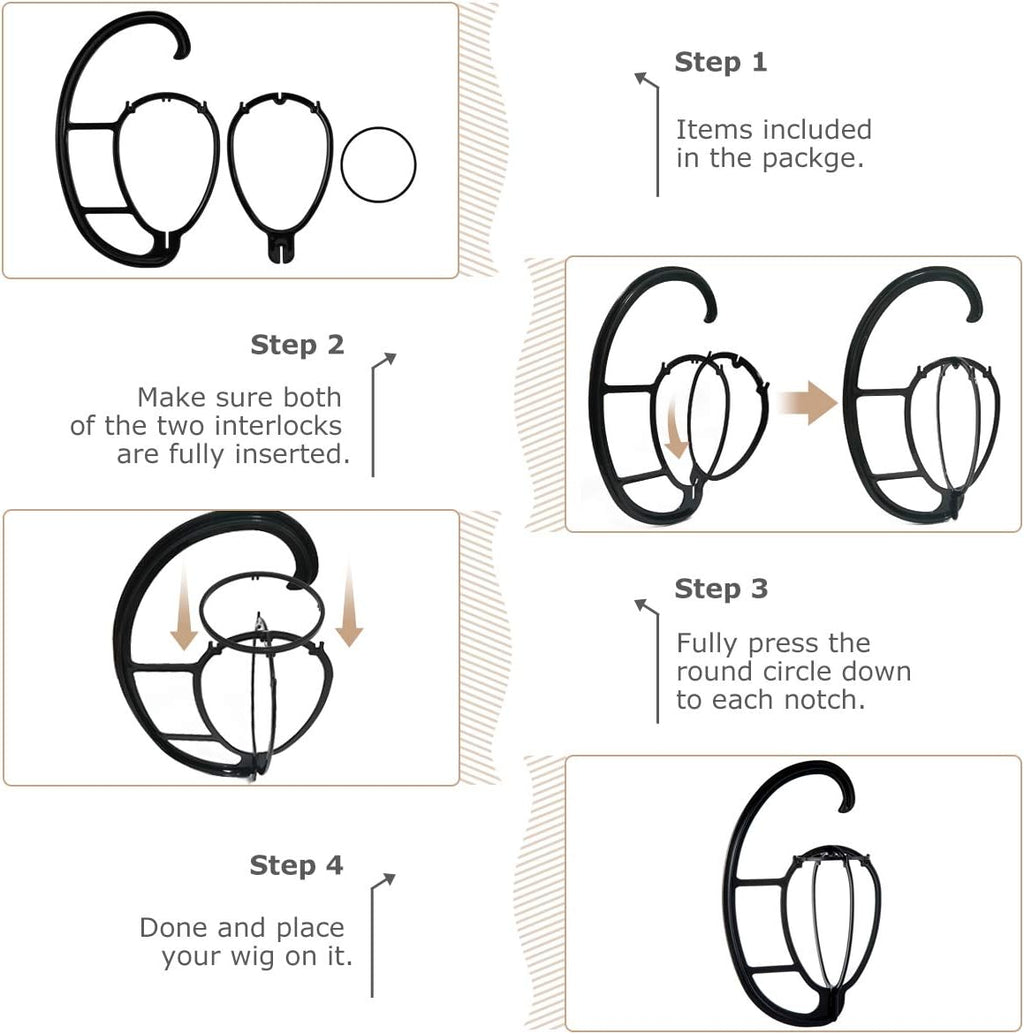 Step 1

Items included in the packge.

Step 2

Make sure both of the two interlocks are fully inserted.

Step 3

Fully press the round circle down to each notch.

Step 4

Done and place your wig on it.